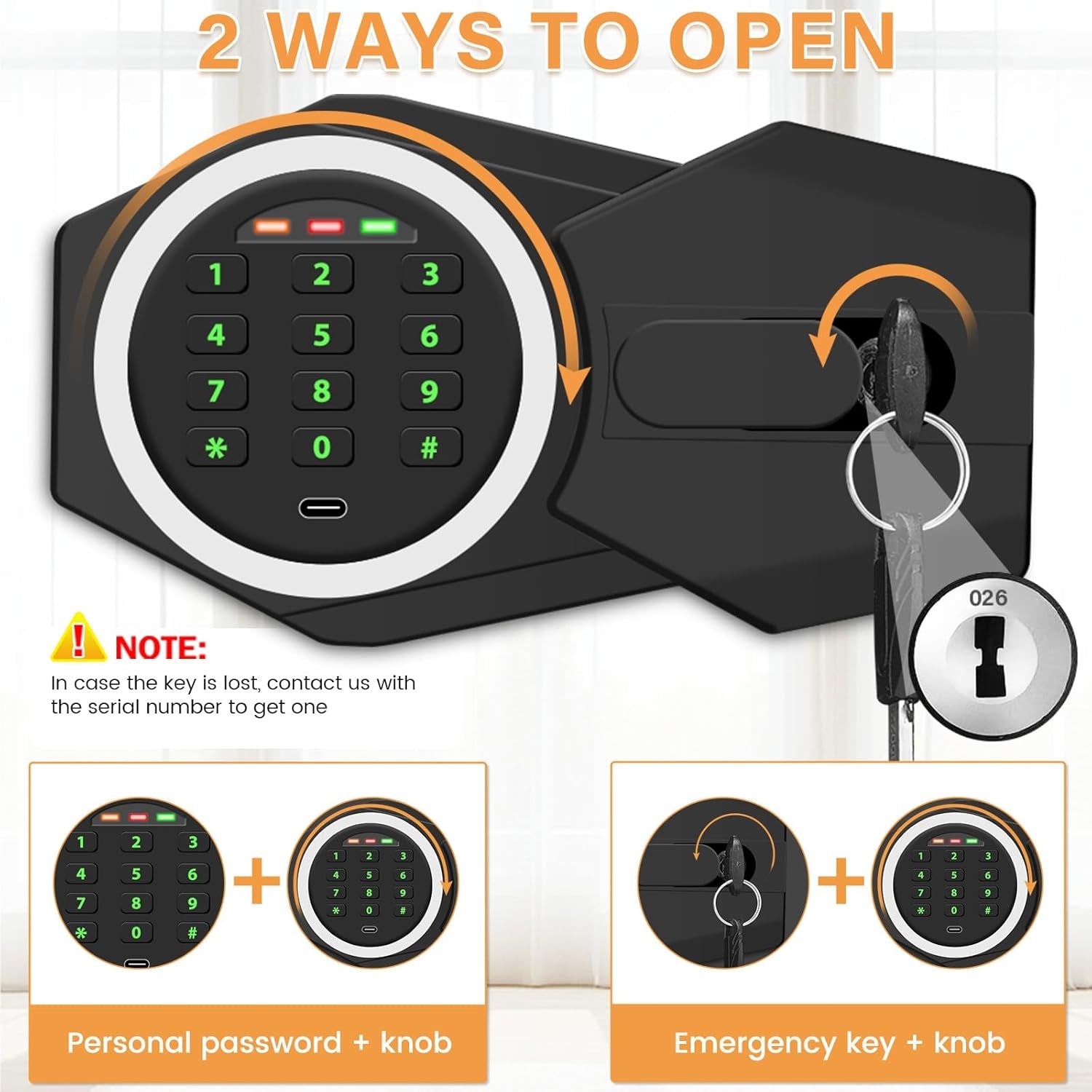 2 WAYS TO OPEN

1 2 3
4 5 6
7 8 9
* 0 #

026

NOTE:
In case the key is lost, contact us with the serial number to get one

1 2 3
4 5 6
7 8 9
* 0 #

+

1 2 3
4 5 6
7 8 9
* 0 #

Personal password + knob

+

1 2 3
4 5 6
7 8 9
* 0 #

Emergency key + knob